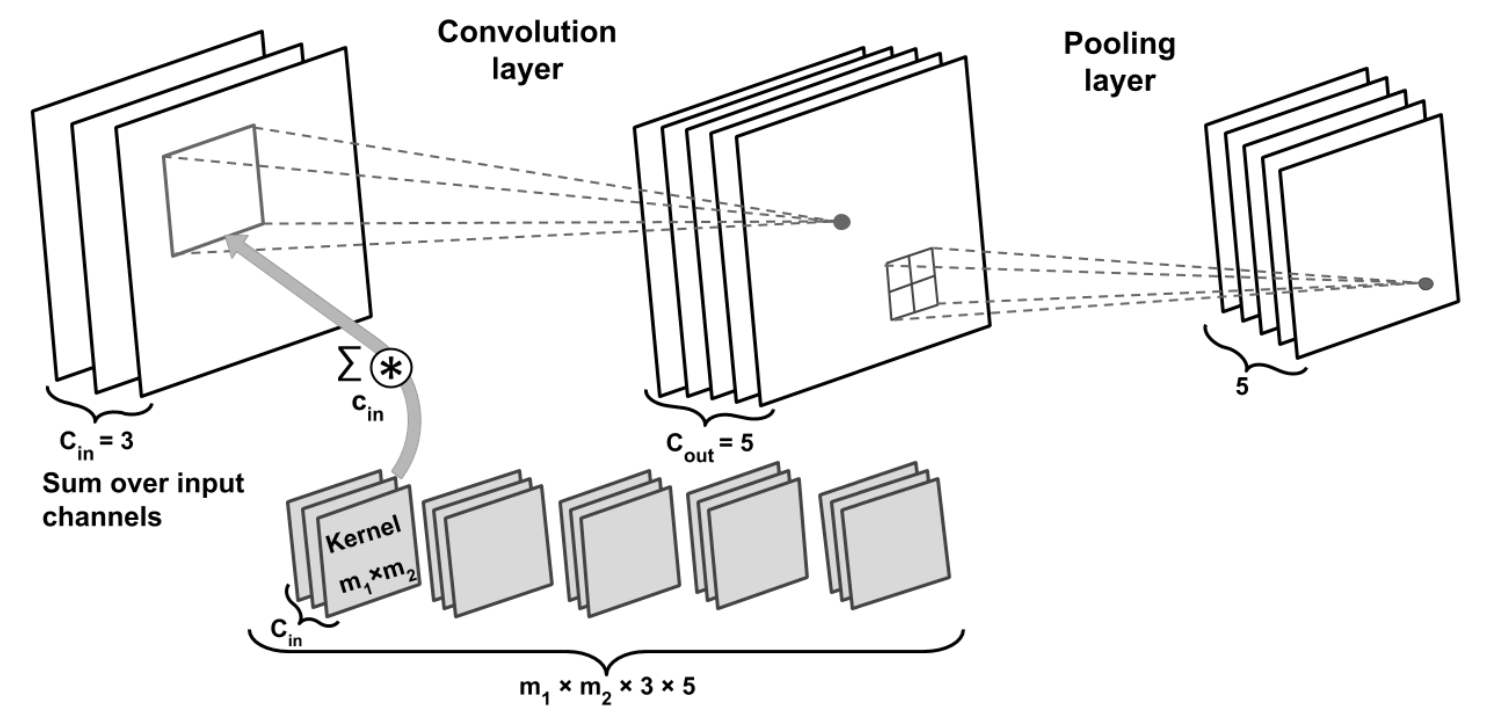 Convolution layer

Pooling layer

$\sum_{c_{in}} \circledast$

$C_{in} = 3$

Sum over input channels

$C_{out} = 5$

5

Kernel
$m_1 \times m_2$

$C_{in}$

$m_1 \times m_2 \times 3 \times 5$